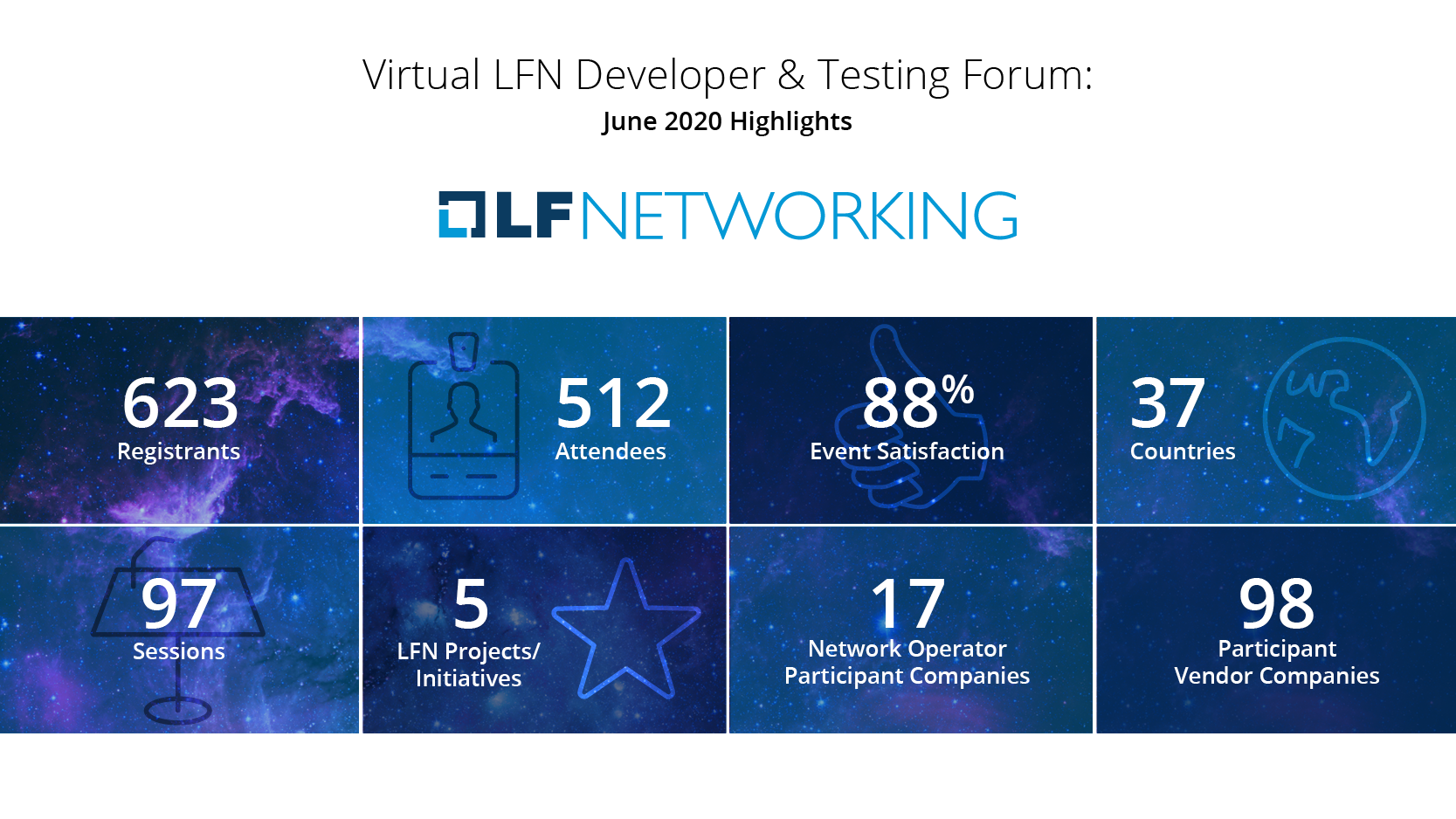 Virtual LFN Developer & Testing Forum:
June 2020 Highlights

LFNETWORKING

623
Registrants

512
Attendees

88%
Event Satisfaction

37
Countries

97
Sessions

5
LFN Projects/
Initiatives

17
Network Operator
Participant Companies

98
Participant
Vendor Companies